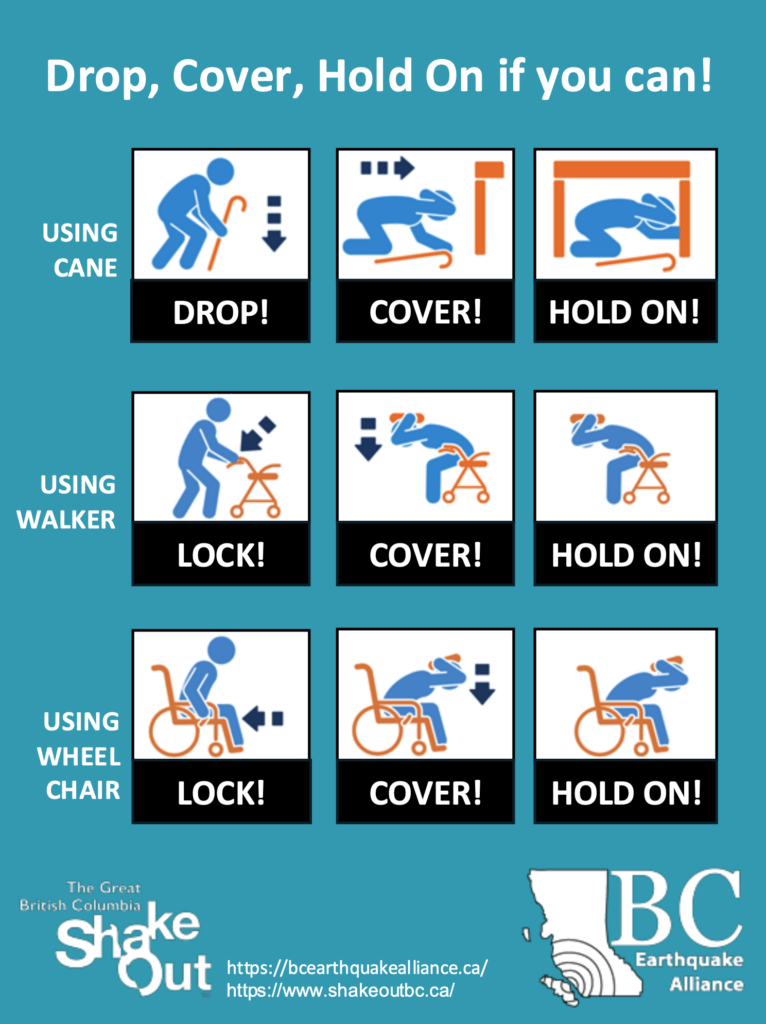 Drop, Cover, Hold On if you can!

USING CANE

DROP!

COVER!

HOLD ON!

USING WALKER

LOCK!

COVER!

HOLD ON!

USING WHEEL CHAIR

LOCK!

COVER!

HOLD ON!

The Great British Columbia ShakeOut

https://bcearthquakealliance.ca/
https://www.shakeoutbc.ca/

BC Earthquake Alliance